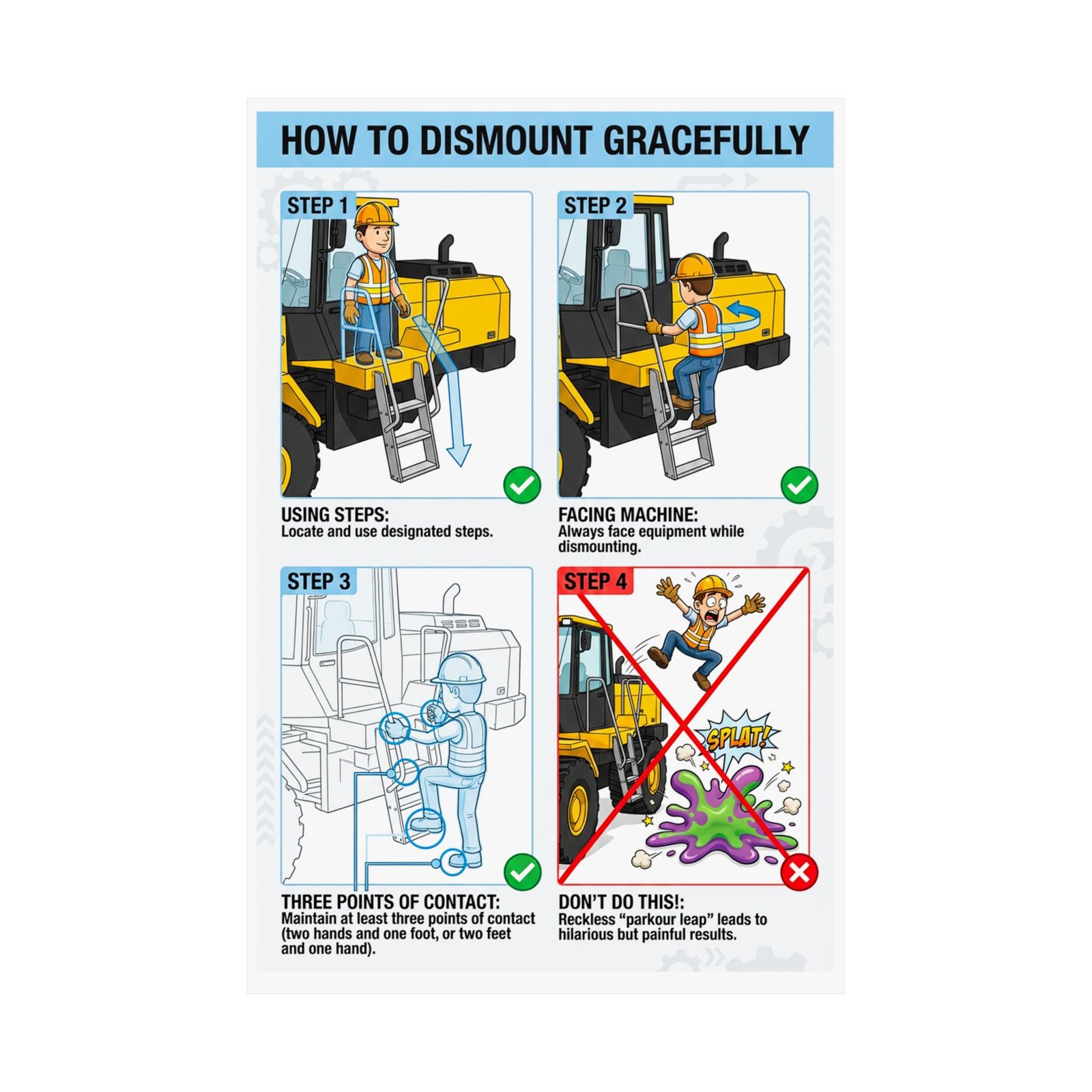 HOW TO DISMOUNT GRACEFULLY

STEP 1

USING STEPS:
Locate and use designated steps.

STEP 2

FACING MACHINE:
Always face equipment while dismounting.

STEP 3

THREE POINTS OF CONTACT:
Maintain at least three points of contact (two hands and one foot, or two feet and one hand).

STEP 4

SPLAT!

DON'T DO THIS!:
Reckless "parkour leap" leads to hilarious but painful results.