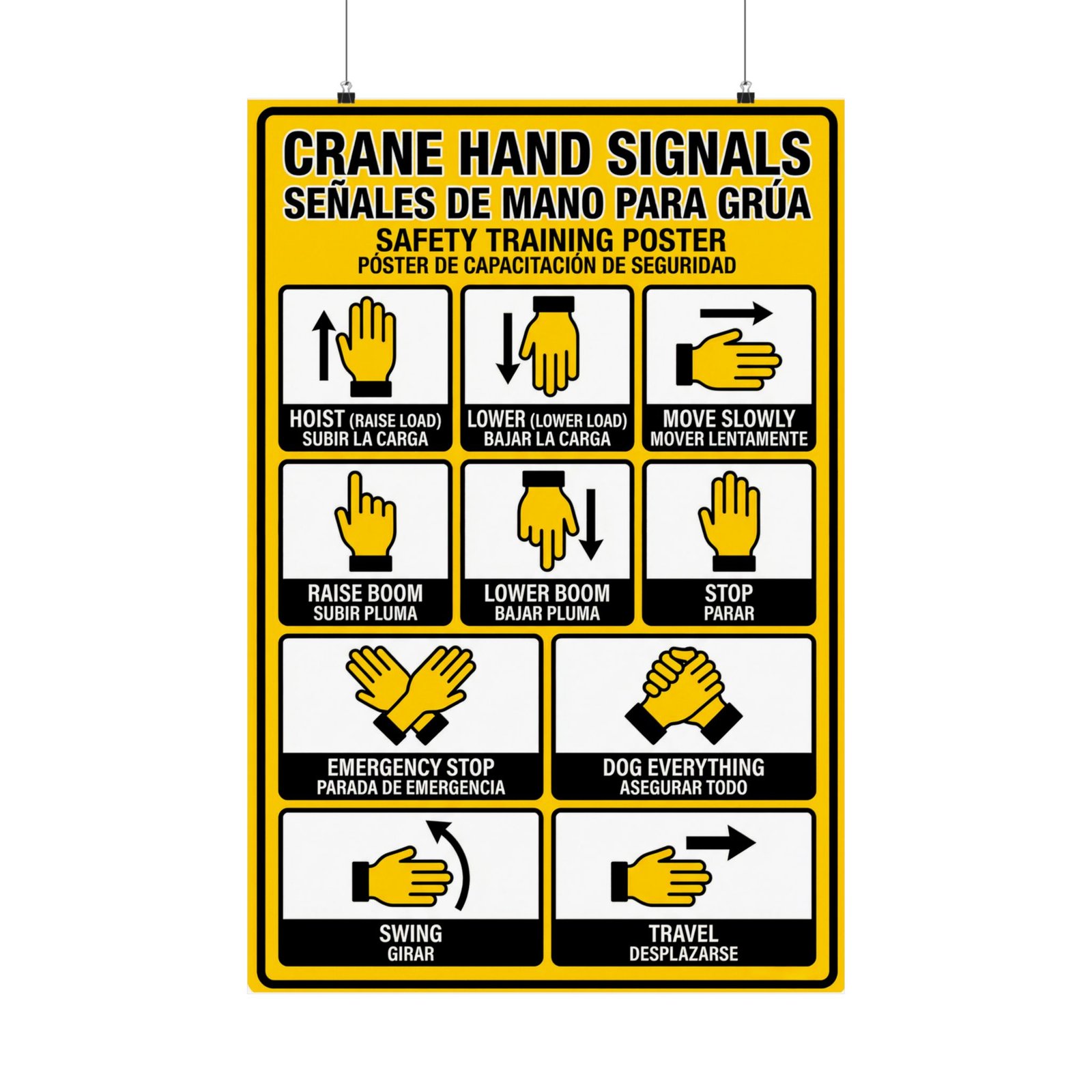 CRANE HAND SIGNALS
SEÑALES DE MANO PARA GRÚA
SAFETY TRAINING POSTER
PÓSTER DE CAPACITACIÓN DE SEGURIDAD

HOIST (RAISE LOAD)
SUBIR LA CARGA

LOWER (LOWER LOAD)
BAJAR LA CARGA

MOVE SLOWLY
MOVER LENTAMENTE

RAISE BOOM
SUBIR PLUMA

LOWER BOOM
BAJAR PLUMA

STOP
PARAR

EMERGENCY STOP
PARADA DE EMERGENCIA

DOG EVERYTHING
ASEGURAR TODO

SWING
GIRAR

TRAVEL
DESPLAZARSE