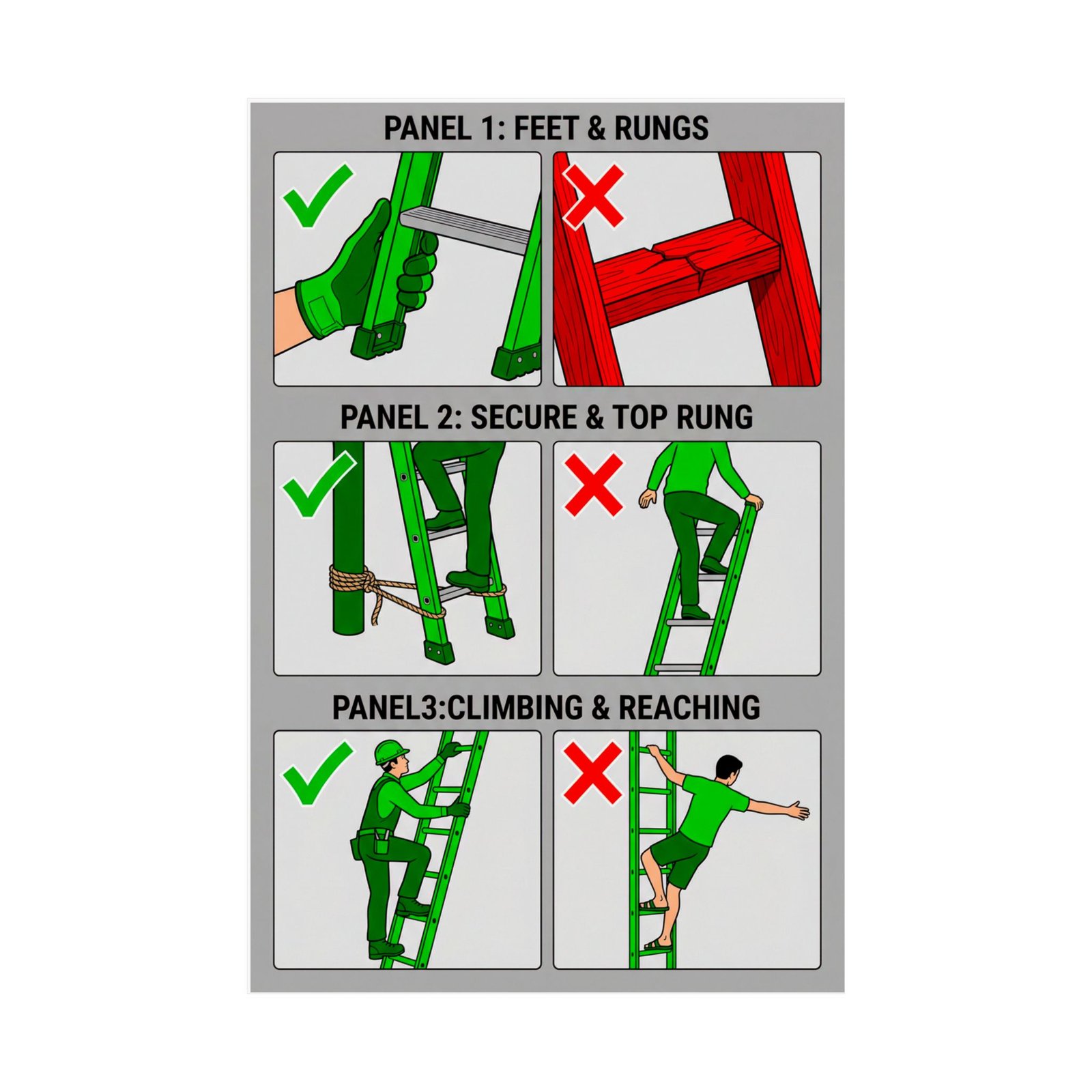 PANEL 1: FEET & RUNGS

PANEL 2: SECURE & TOP RUNG

PANEL3:CLIMBING & REACHING