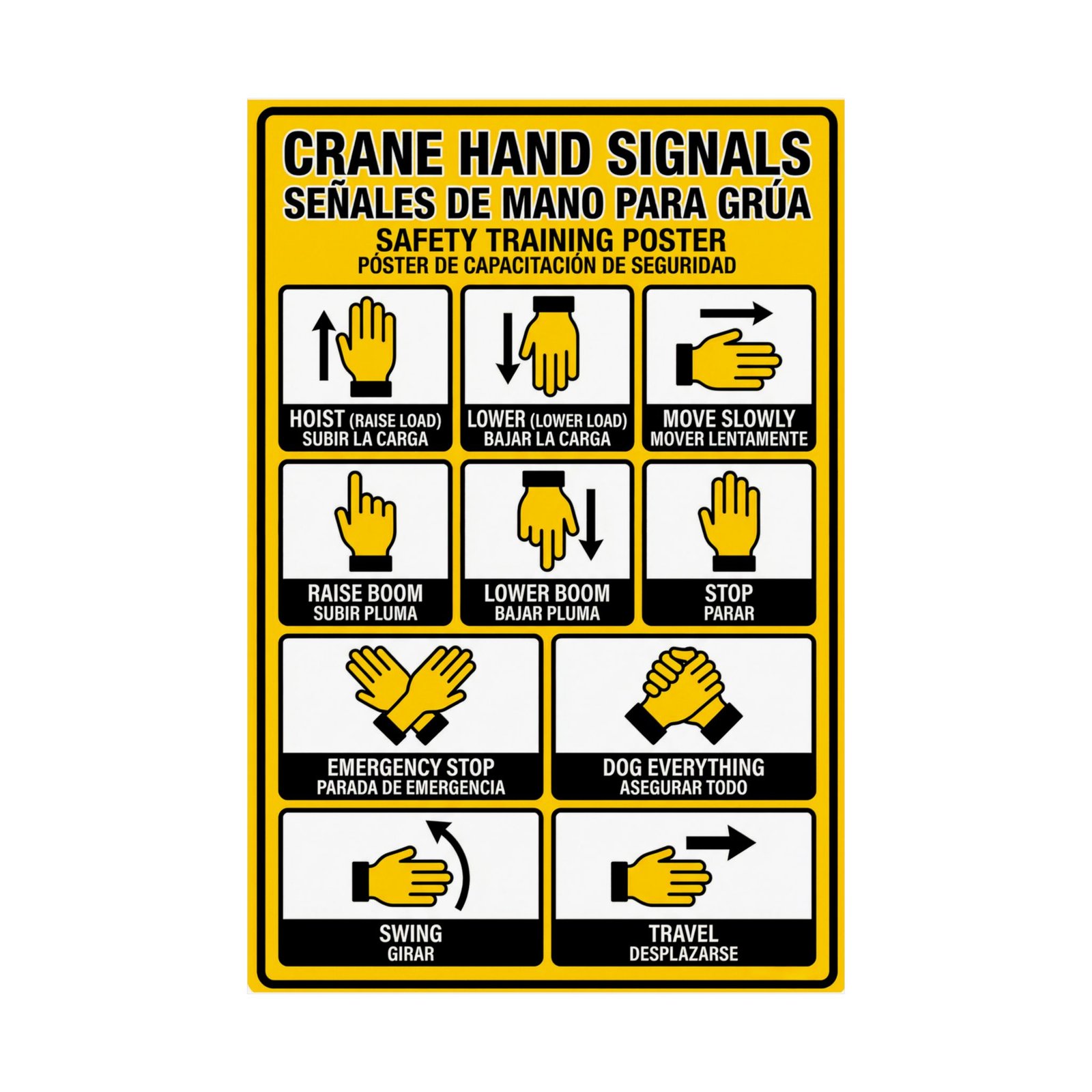 CRANE HAND SIGNALS
SEÑALES DE MANO PARA GRÚA
SAFETY TRAINING POSTER
PÓSTER DE CAPACITACIÓN DE SEGURIDAD

HOIST (RAISE LOAD)
SUBIR LA CARGA

LOWER (LOWER LOAD)
BAJAR LA CARGA

MOVE SLOWLY
MOVER LENTAMENTE

RAISE BOOM
SUBIR PLUMA

LOWER BOOM
BAJAR PLUMA

STOP
PARAR

EMERGENCY STOP
PARADA DE EMERGENCIA

DOG EVERYTHING
ASEGURAR TODO

SWING
GIRAR

TRAVEL
DESPLAZARSE