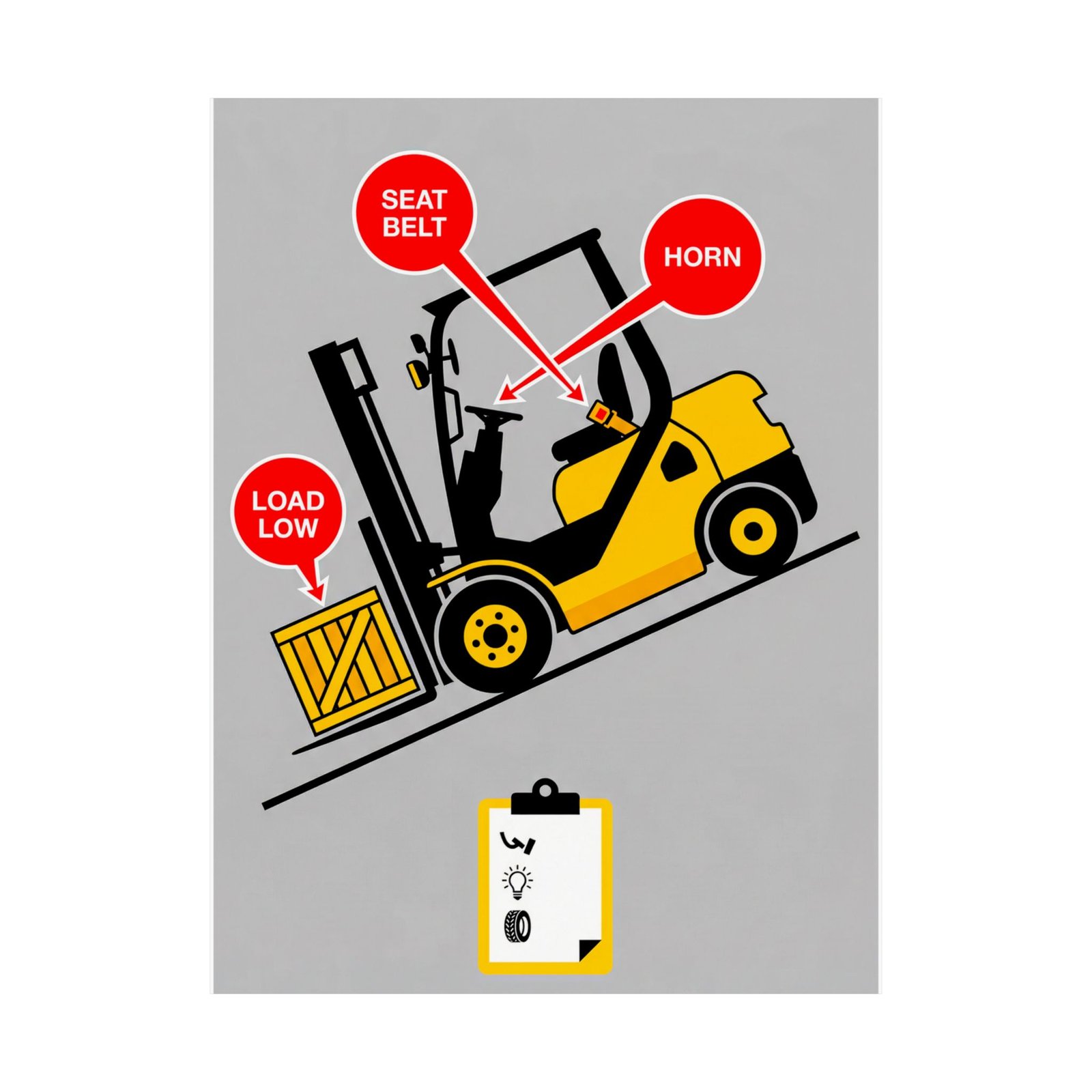 SEAT BELT

HORN

LOAD LOW